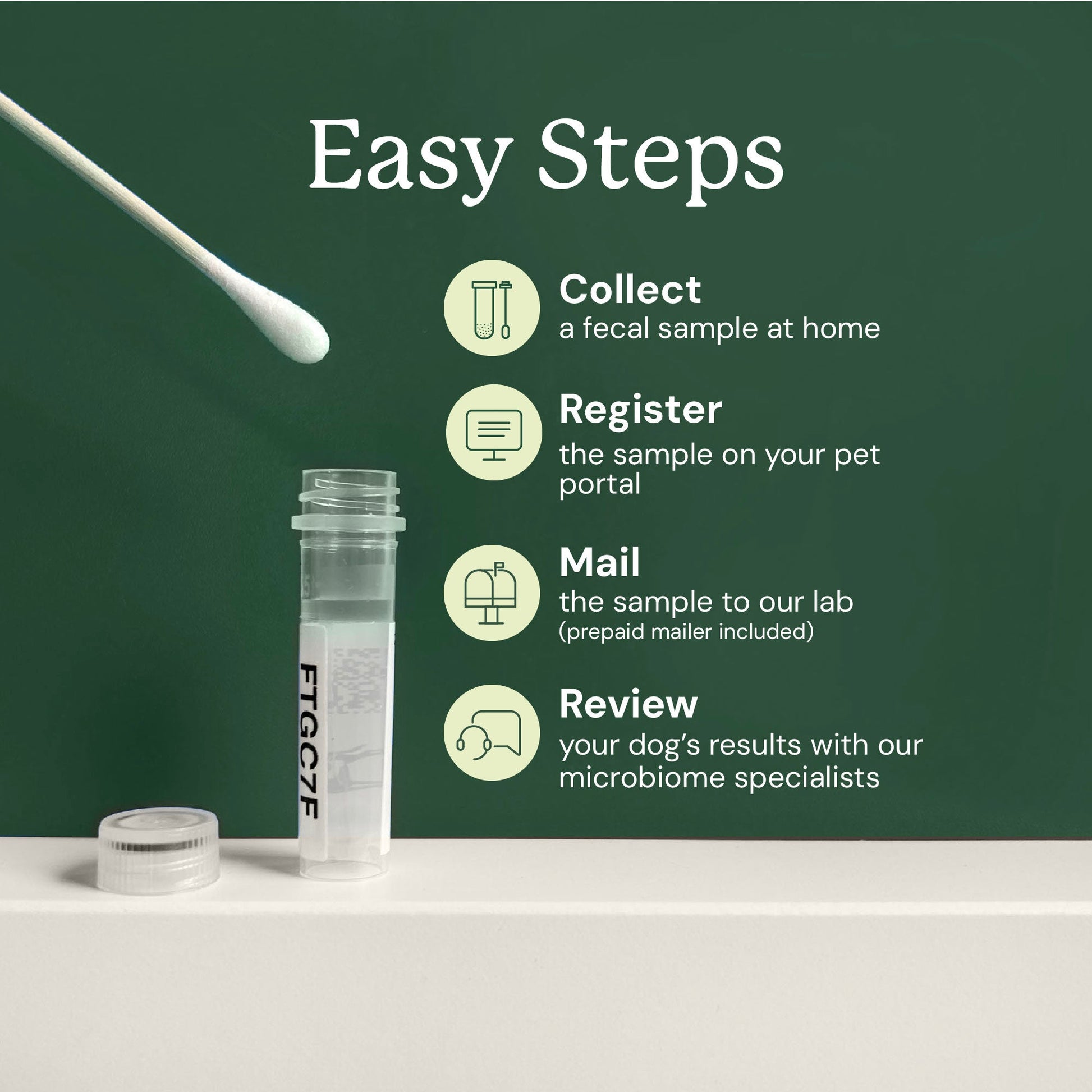 Easy Steps

Collect
a fecal sample at home

Register
the sample on your pet portal

Mail
the sample to our lab
(prepaid mailer included)

Review
your dog's results with our microbiome specialists

FTGC7F